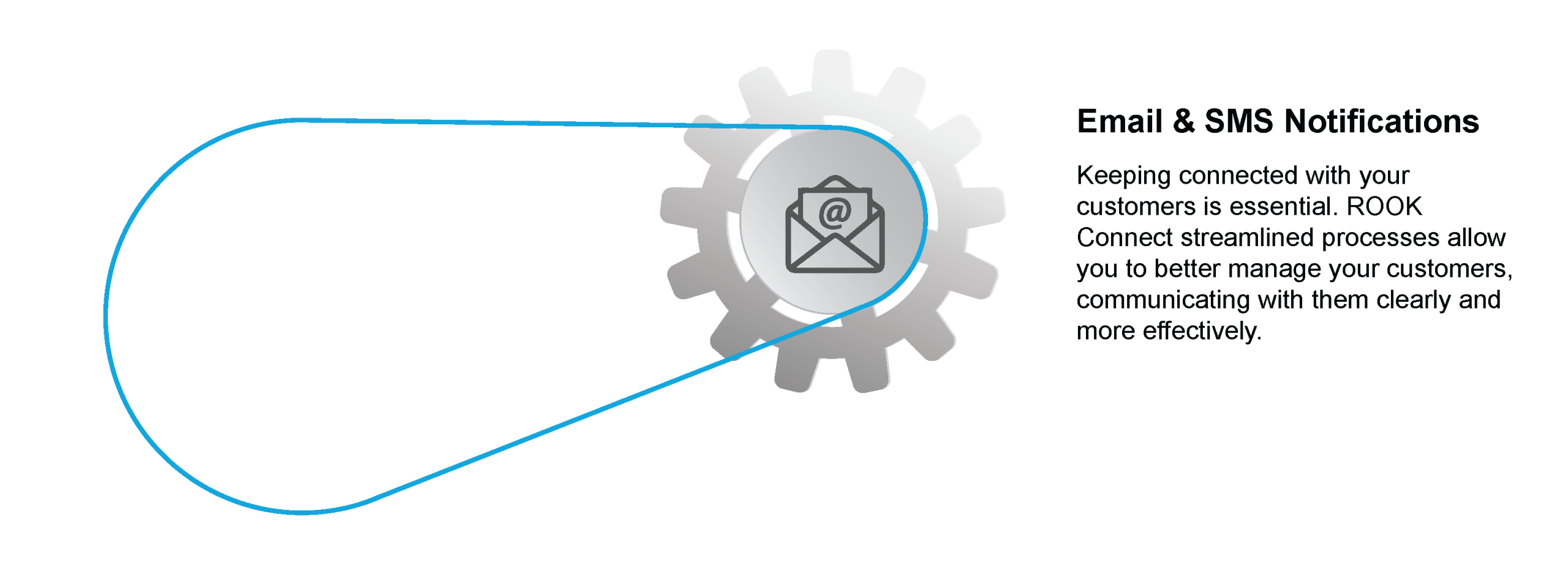 @

Email & SMS Notifications

Keeping connected with your customers is essential. ROOK Connect streamlined processes allow you to better manage your customers, communicating with them clearly and more effectively.